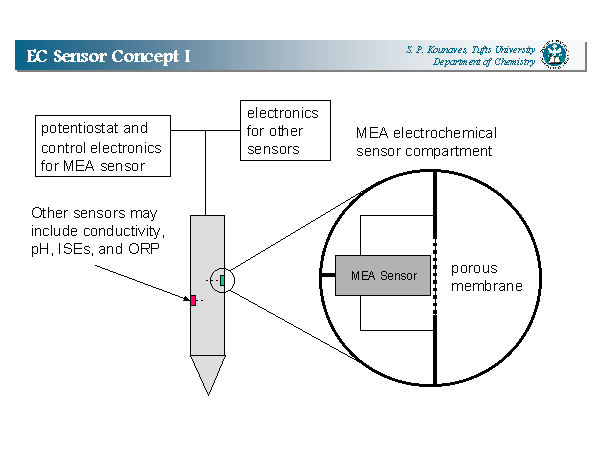 EC Sensor Concept I

S. P. Kounaves, Tufts University
Department of Chemistry

potentiostat and control electronics for MEA sensor

electronics for other sensors

MEA electrochemical sensor compartment

Other sensors may include conductivity, pH, ISEs, and ORP

MEA Sensor

porous membrane